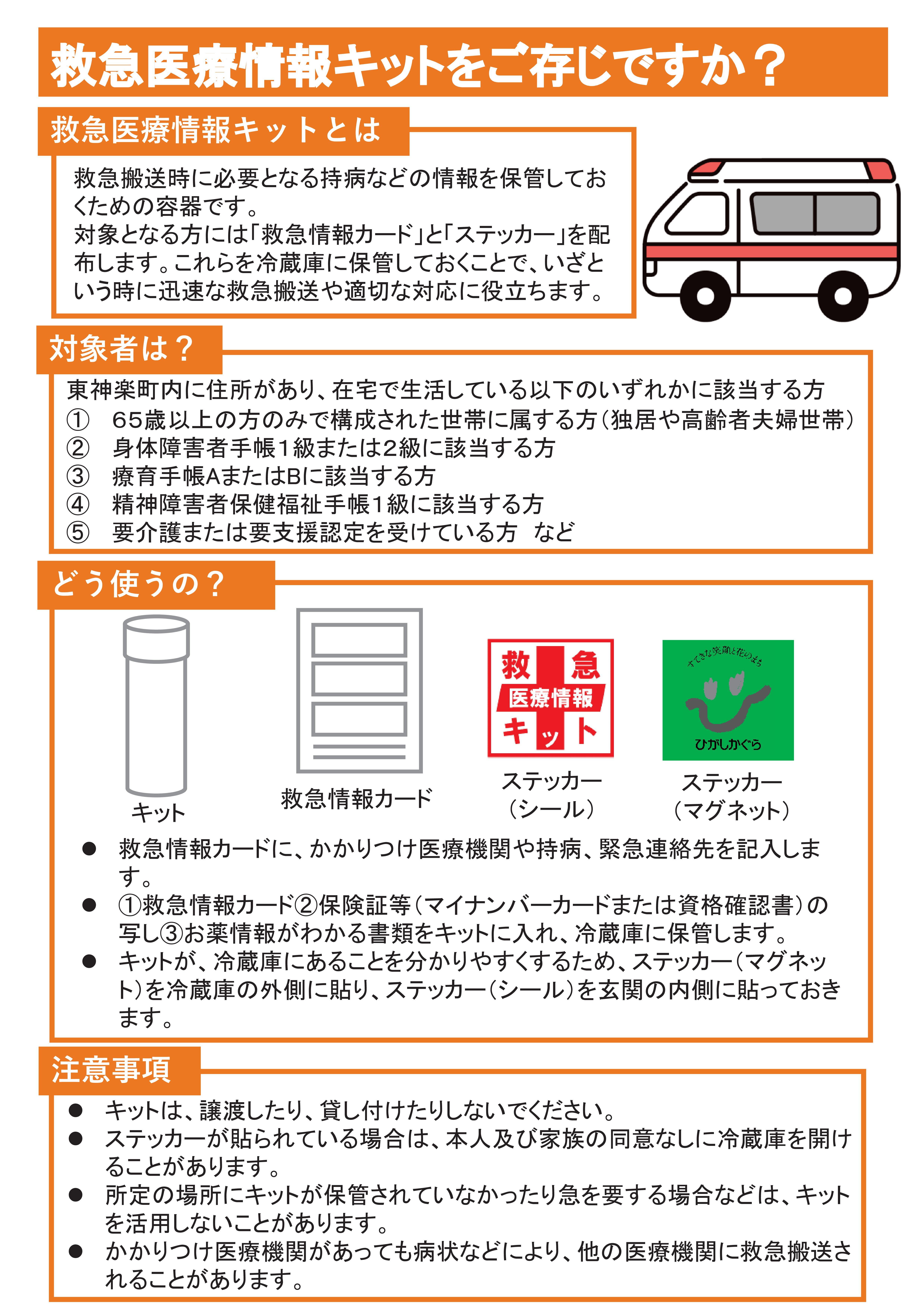 救急医療情報キットをご存じですか？

救急医療情報キットとは

救急搬送時に必要となる持病などの情報を保管しておくための容器です。
対象となる方には「救急情報カード」と「ステッカー」を配布します。これらを冷蔵庫に保管しておくことで、いざという時に迅速な救急搬送や適切な対応に役立ちます。

対象者は？

東神楽町内に住所があり、在宅で生活している以下のいずれかに該当する方
① 65歳以上の方のみで構成された世帯に属する方（独居や高齢者夫婦世帯）
② 身体障害者手帳1級または2級に該当する方
③ 療育手帳AまたはBに該当する方
④ 精神障害者保健福祉手帳1級に該当する方
⑤ 要介護または要支援認定を受けている方　など

どう使うの？

キット

救急情報カード

救急
医療情報
キット

ステッカー
（シール）

すてきな笑顔と花のまち
ひがしかぐら

ステッカー
（マグネット）

● 救急情報カードに、かかりつけ医療機関や持病、緊急連絡先を記入します。
● ①救急情報カード②保険証等（マイナンバーカードまたは資格確認書）の写し③お薬情報がわかる書類をキットに入れ、冷蔵庫に保管します。
● キットが、冷蔵庫にあることを分かりやすくするため、ステッカー（マグネット）を冷蔵庫の外側に貼り、ステッカー（シール）を玄関の内側に貼っておきます。

注意事項

● キットは、譲渡したり、貸し付けたりしないでください。
● ステッカーが貼られている場合は、本人及び家族の同意なしに冷蔵庫を開けることがあります。
● 所定の場所にキットが保管されていなかったり急を要する場合などは、キットを活用しないことがあります。
● かかりつけ医療機関があっても病状などにより、他の医療機関に救急搬送されることがあります。